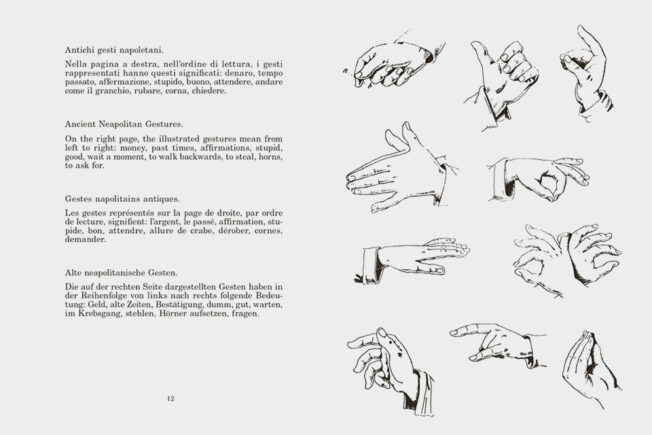 Antichi gesti napoletani.

Nella pagina a destra, nell'ordine di lettura, i gesti rappresentati hanno questi significati: denaro, tempo passato, affermazione, stupido, buono, attendere, andare come il granchio, rubare, corna, chiedere.

Ancient Neapolitan Gestures.

On the right page, the illustrated gestures mean from left to right: money, past times, affirmations, stupid, good, wait a moment, to walk backwards, to steal, horns, to ask for.

Gestes napolitains antiques.

Les gestes représentés sur la page de droite, par ordre de lecture, signifient: l'argent, le passé, affirmation, stupide, bon, attendre, allure de crabe, dérober, cornes, demander.

Alte neapolitanische Gesten.

Die auf der rechten Seite dargestellten Gesten haben in der Reihenfolge von links nach rechts folgende Bedeutung: Geld, alte Zeiten, Bestätigung, dumm, gut, warten, im Krebsgang, stehlen, Hörner aufsetzen, fragen.

12