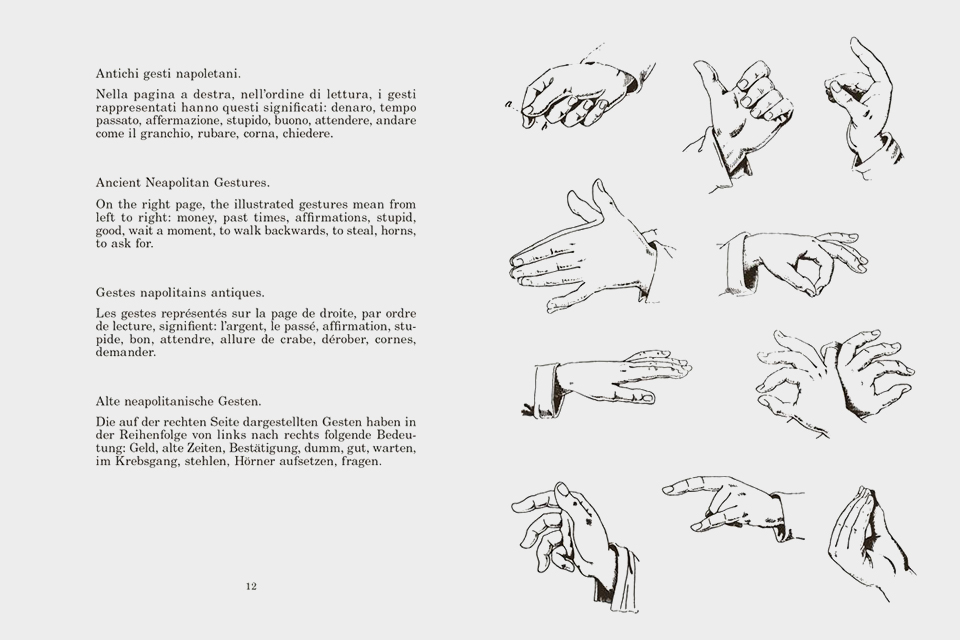 Antichi gesti napoletani.

Nella pagina a destra, nell'ordine di lettura, i gesti rappresentati hanno questi significati: denaro, tempo passato, affermazione, stupido, buono, attendere, andare come il granchio, rubare, corna, chiedere.

Ancient Neapolitan Gestures.

On the right page, the illustrated gestures mean from left to right: money, past times, affirmations, stupid, good, wait a moment, to walk backwards, to steal, horns, to ask for.

Gestes napolitains antiques.

Les gestes représentés sur la page de droite, par ordre de lecture, signifient: l'argent, le passé, affirmation, stupide, bon, attendre, allure de crabe, dérober, cornes, demander.

Alte neapolitanische Gesten.

Die auf der rechten Seite dargestellten Gesten haben in der Reihenfolge von links nach rechts folgende Bedeutung: Geld, alte Zeiten, Bestätigung, dumm, gut, warten, im Krebsgang, stehlen, Hörner aufsetzen, fragen.

12